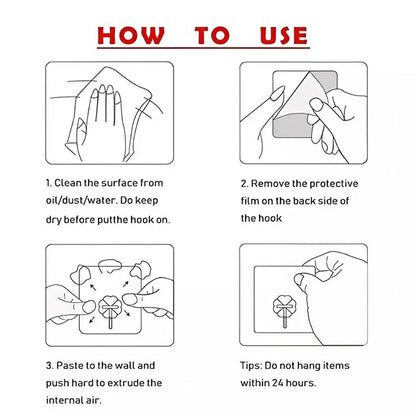 HOW TO USE

1. Clean the surface from oil/dust/water. Do keep dry before putthe hook on.

2. Remove the protective film on the back side of the hook

3. Paste to the wall and push hard to extrude the internal air.

Tips: Do not hang items within 24 hours.